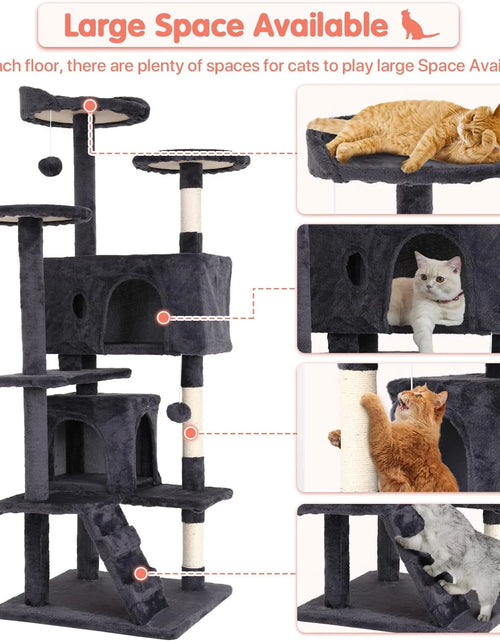 Large Space Available

ach floor, there are plenty of spaces for cats to play large Space Avai