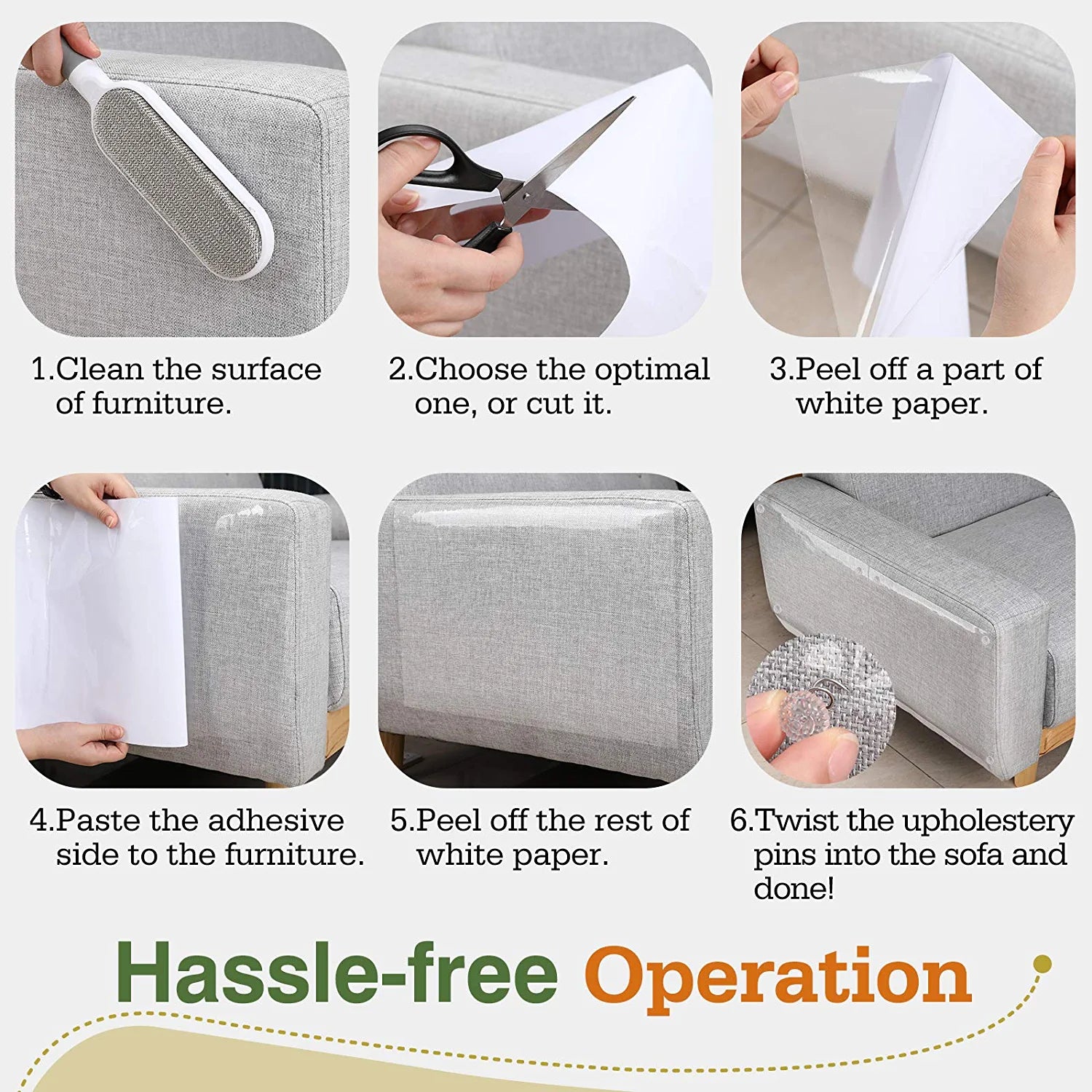 1.Clean the surface of furniture.

2.Choose the optimal one, or cut it.

3.Peel off a part of white paper.

4.Paste the adhesive side to the furniture.

5.Peel off the rest of white paper.

6.Twist the upholestery pins into the sofa and done!

Hassle-free Operation