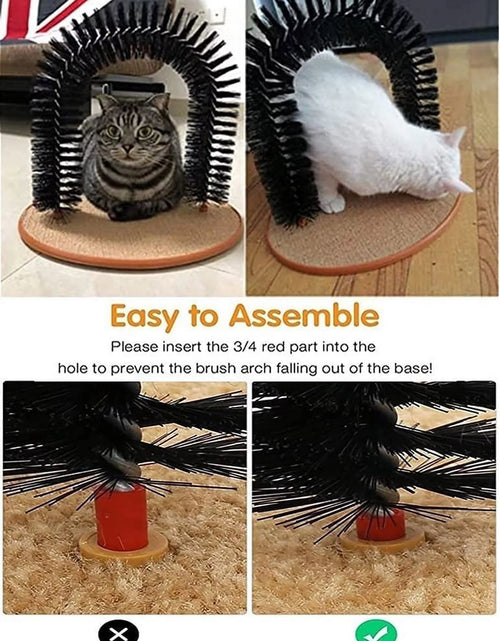 Easy to Assemble

Please insert the 3/4 red part into the hole to prevent the brush arch falling out of the base!